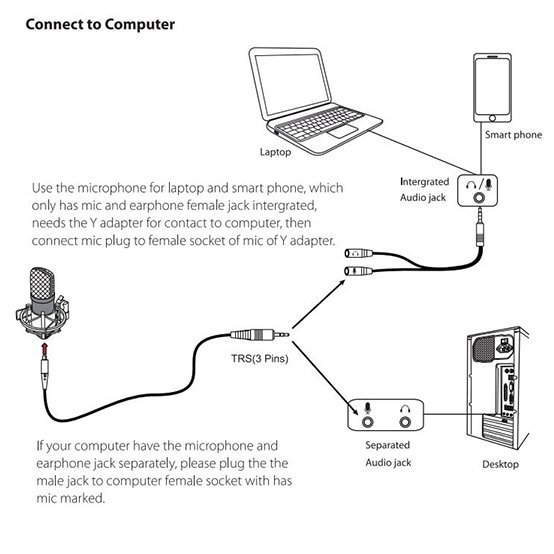 Connect to Computer

Laptop

Smart phone

Intergrated Audio jack

Use the microphone for laptop and smart phone, which only has mic and earphone female jack intergrated, needs the Y adapter for contact to computer, then connect mic plug to female socket of mic of Y adapter.

TRS(3 Pins)

Separated Audio jack

Desktop

If your computer have the microphone and earphone jack separately, please plug the the male jack to computer female socket with has mic marked.